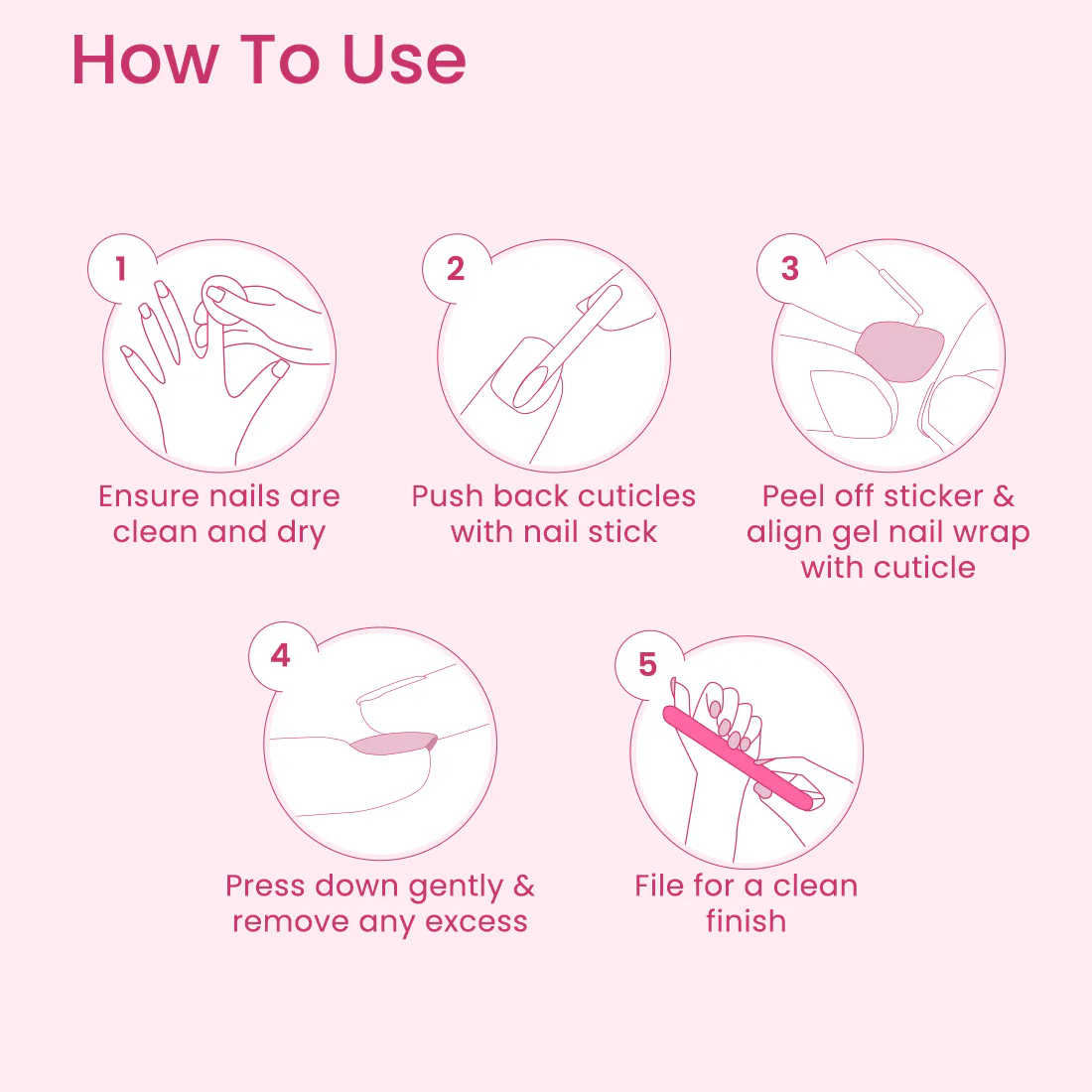 How To Use

1
Ensure nails are clean and dry

2
Push back cuticles with nail stick

3
Peel off sticker & align gel nail wrap with cuticle

4
Press down gently & remove any excess

5
File for a clean finish