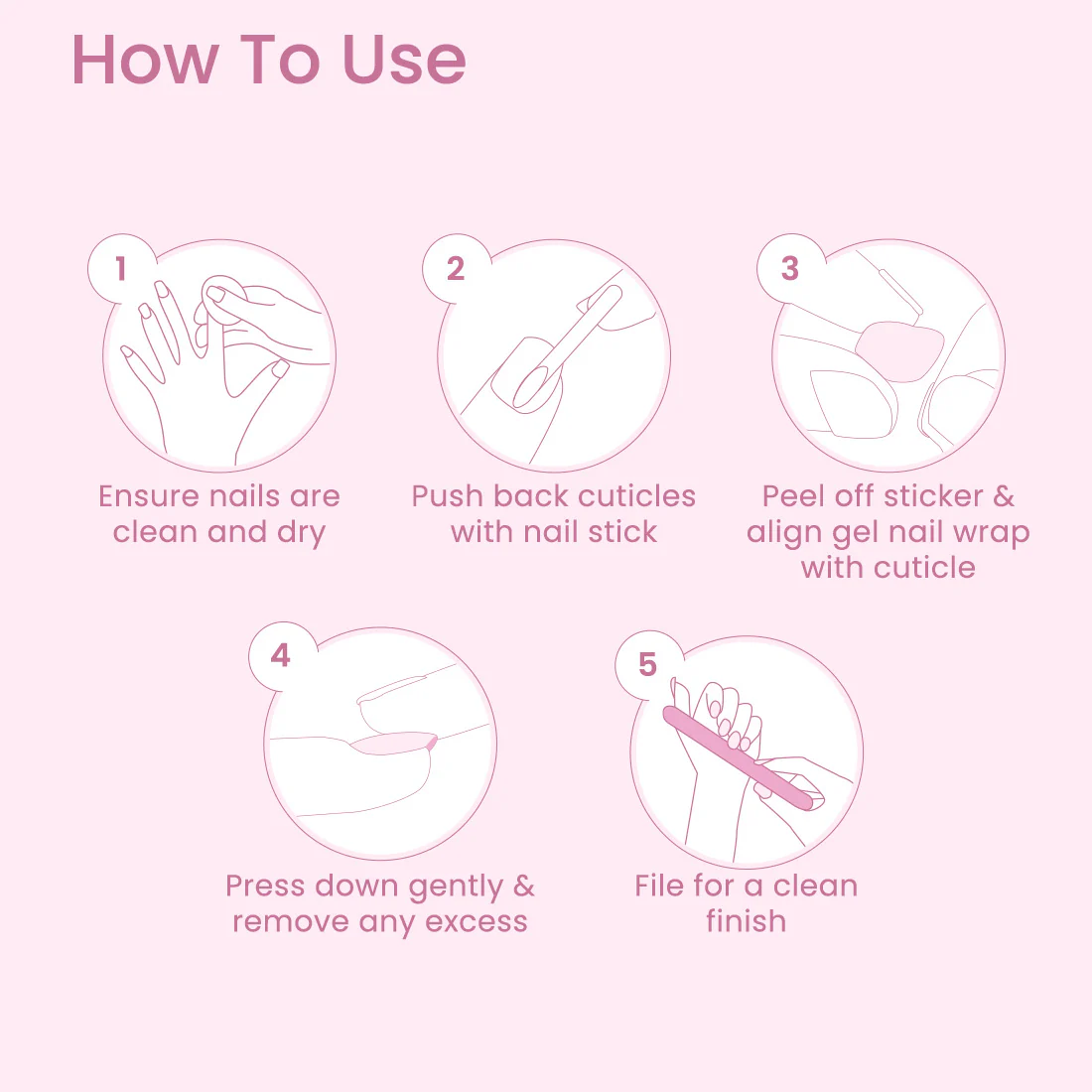 How To Use

1

Ensure nails are clean and dry

2

Push back cuticles with nail stick

3

Peel off sticker & align gel nail wrap with cuticle

4

Press down gently & remove any excess

5

File for a clean finish